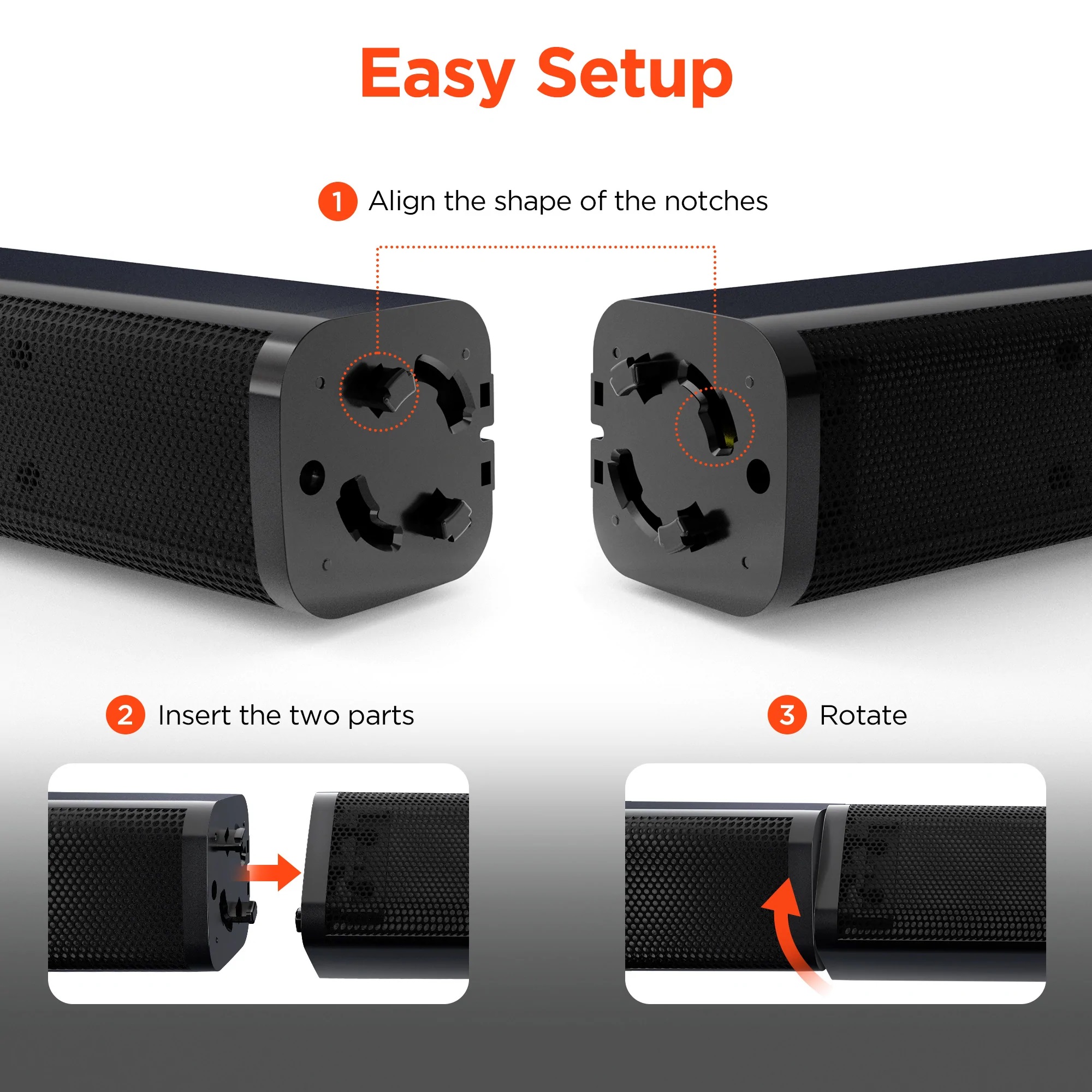 Easy Setup

1 Align the shape of the notches

2 Insert the two parts

3 Rotate